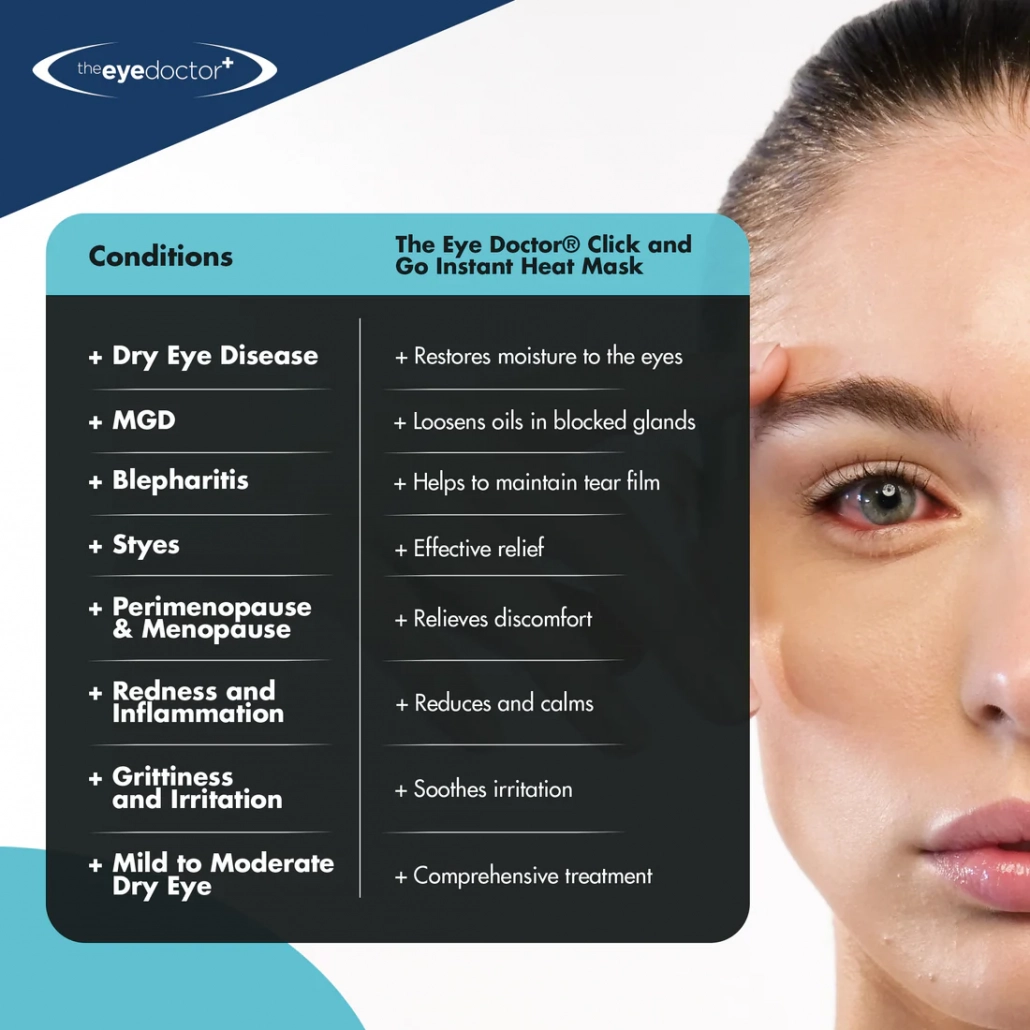 theeyedoctor+

| Conditions | The Eye Doctor® Click and Go Instant Heat Mask |
|---|---|
| + Dry Eye Disease | + Restores moisture to the eyes |
| + MGD | + Loosens oils in blocked glands |
| + Blepharitis | + Helps to maintain tear film |
| + Styes | + Effective relief |
| + Perimenopause & Menopause | + Relieves discomfort |
| + Redness and Inflammation | + Reduces and calms |
| + Grittiness and Irritation | + Soothes irritation |
| + Mild to Moderate Dry Eye | + Comprehensive treatment |