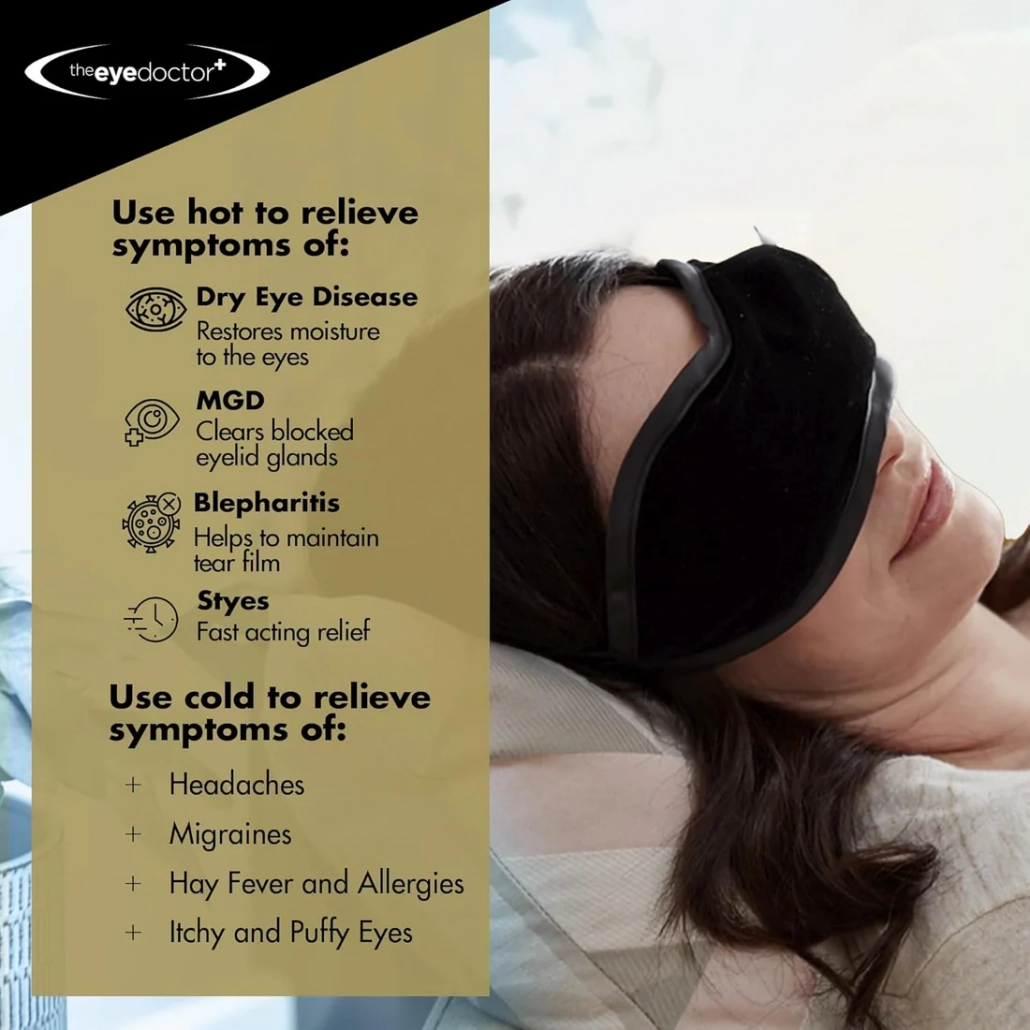 theeyedoctor+

Use hot to relieve symptoms of:

Dry Eye Disease
Restores moisture to the eyes

MGD
Clears blocked eyelid glands

Blepharitis
Helps to maintain tear film

Styes
Fast acting relief

Use cold to relieve symptoms of:

+ Headaches
+ Migraines
+ Hay Fever and Allergies
+ Itchy and Puffy Eyes