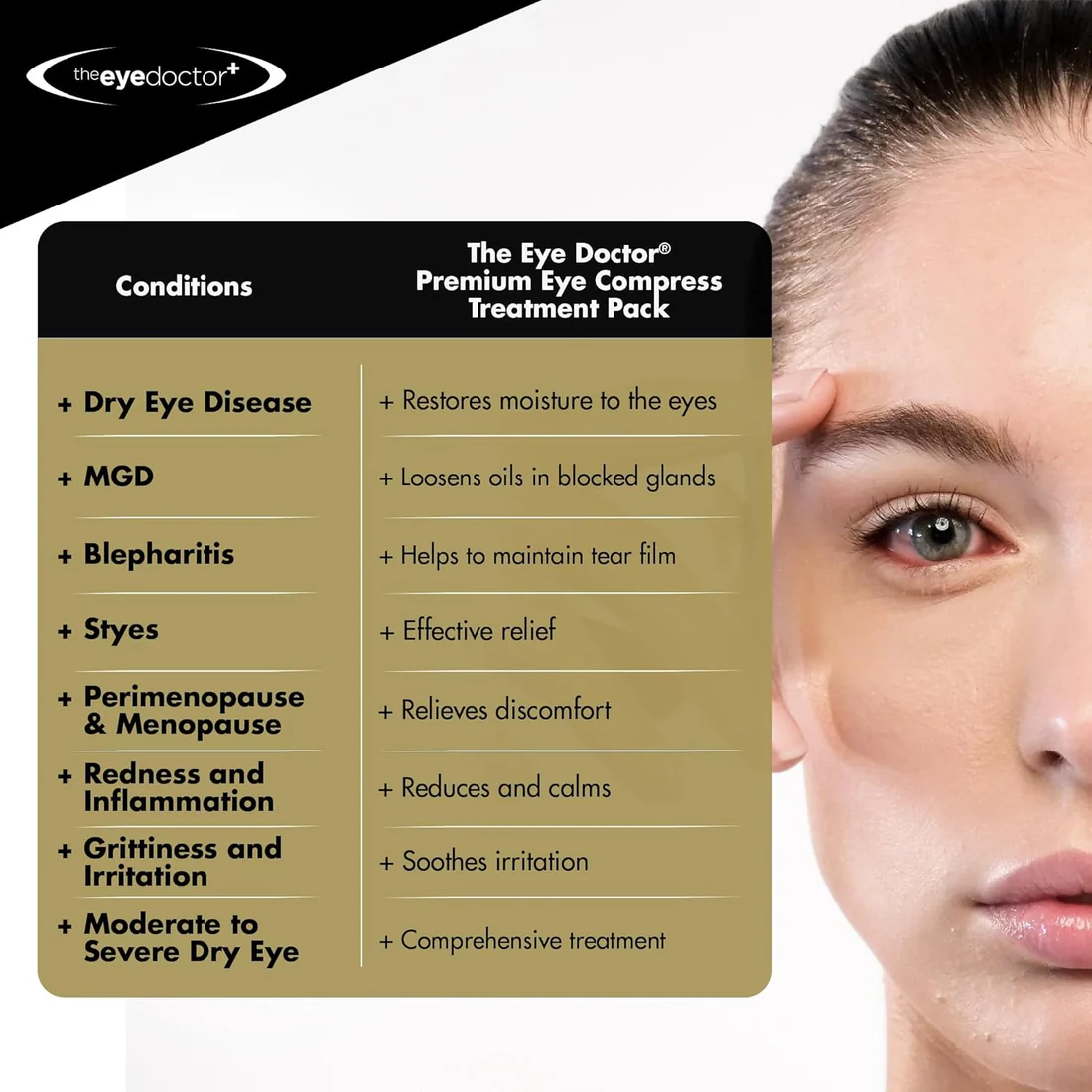 theeyedoctor+

| Conditions | The Eye Doctor® Premium Eye Compress Treatment Pack |
|---|---|
| + Dry Eye Disease | + Restores moisture to the eyes |
| + MGD | + Loosens oils in blocked glands |
| + Blepharitis | + Helps to maintain tear film |
| + Styes | + Effective relief |
| + Perimenopause & Menopause | + Relieves discomfort |
| + Redness and Inflammation | + Reduces and calms |
| + Grittiness and Irritation | + Soothes irritation |
| + Moderate to Severe Dry Eye | + Comprehensive treatment |